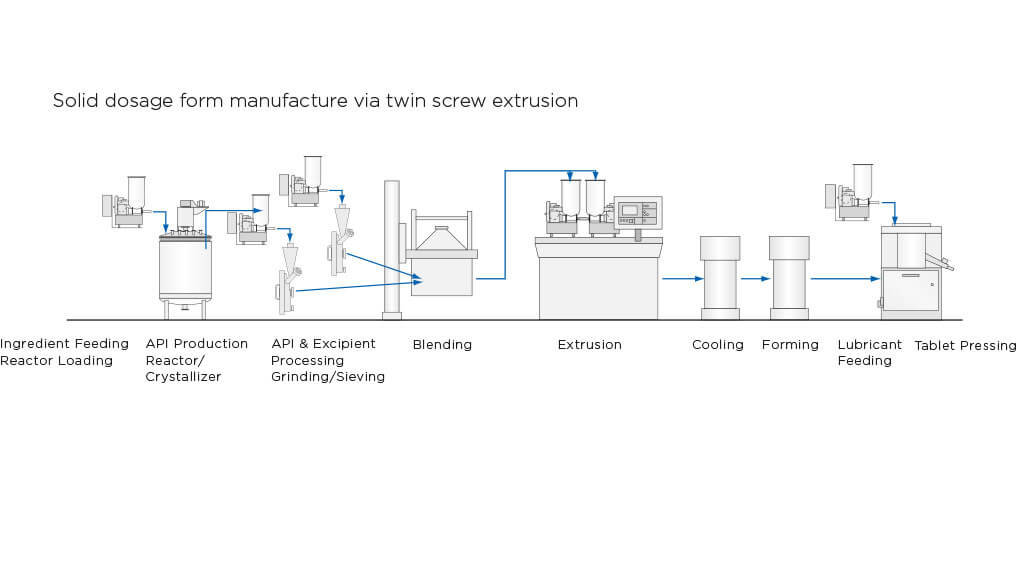 Solid dosage form manufacture via twin screw extrusion

Ingredient Feeding
Reactor Loading

API Production
Reactor/
Crystallizer

API & Excipient
Processing
Grinding/Sieving

Blending

Extrusion

Cooling

Forming

Lubricant
Feeding

Tablet Pressing